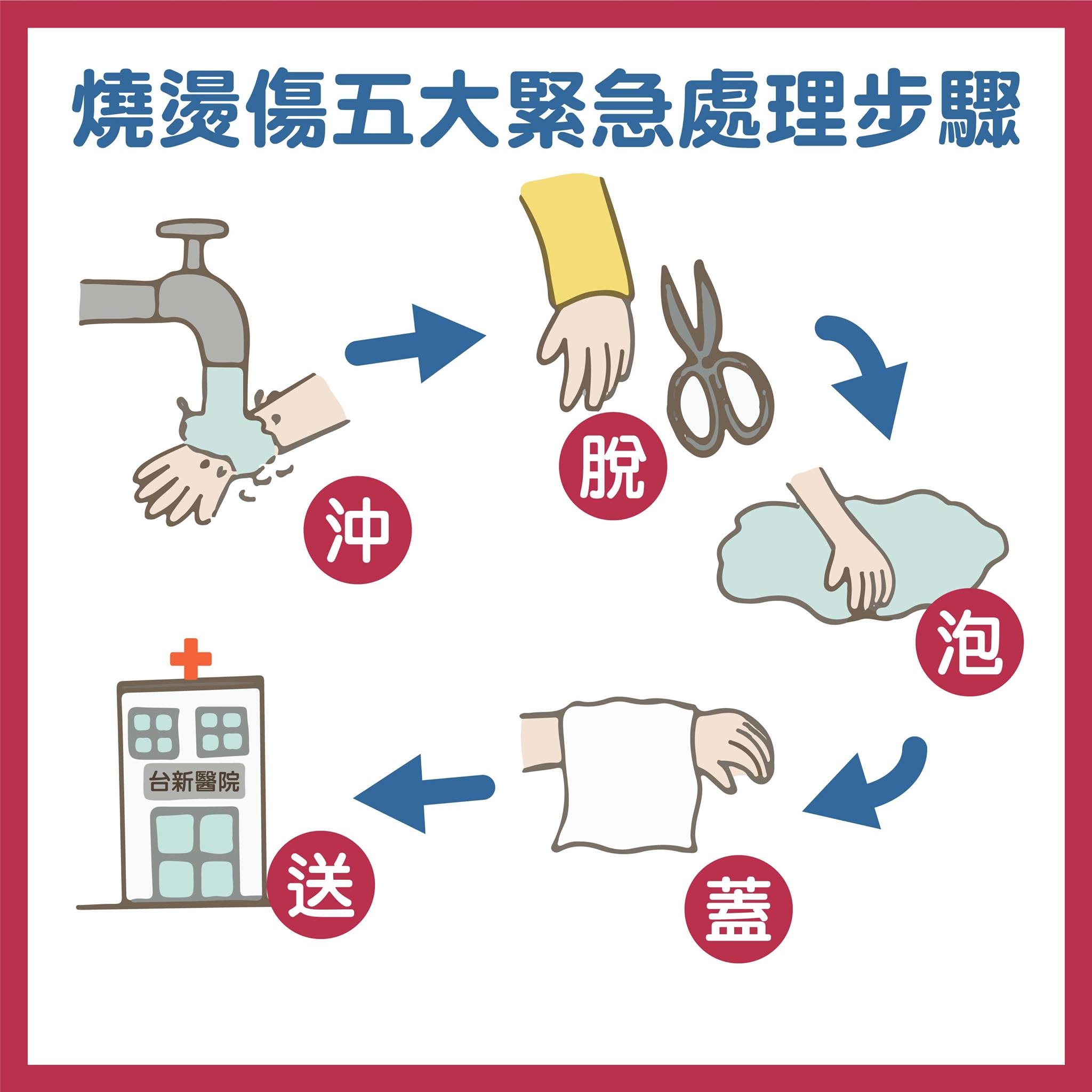 燒燙傷五大緊急處理步驟

沖

脫

泡

蓋

台新醫院

送